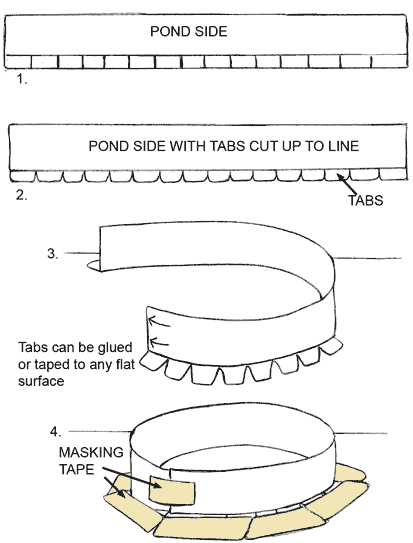 POND SIDE

1.

POND SIDE WITH TABS CUT UP TO LINE

2.

TABS

3.

Tabs can be glued or taped to any flat surface

4.

MASKING TAPE